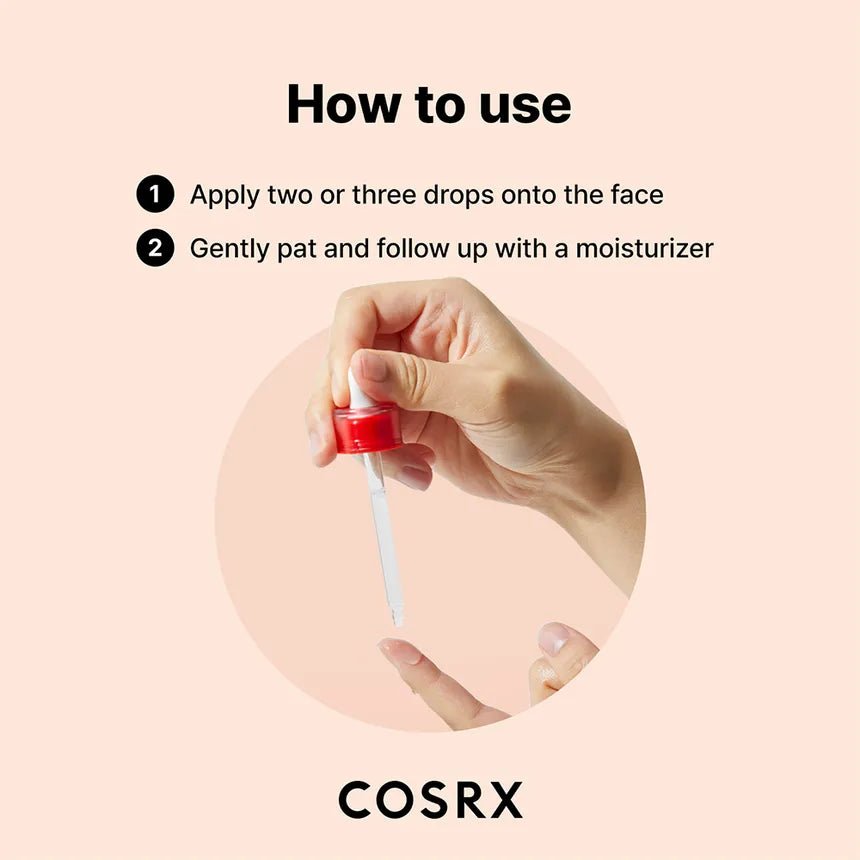 How to use

1 Apply two or three drops onto the face

2 Gently pat and follow up with a moisturizer

COSRX